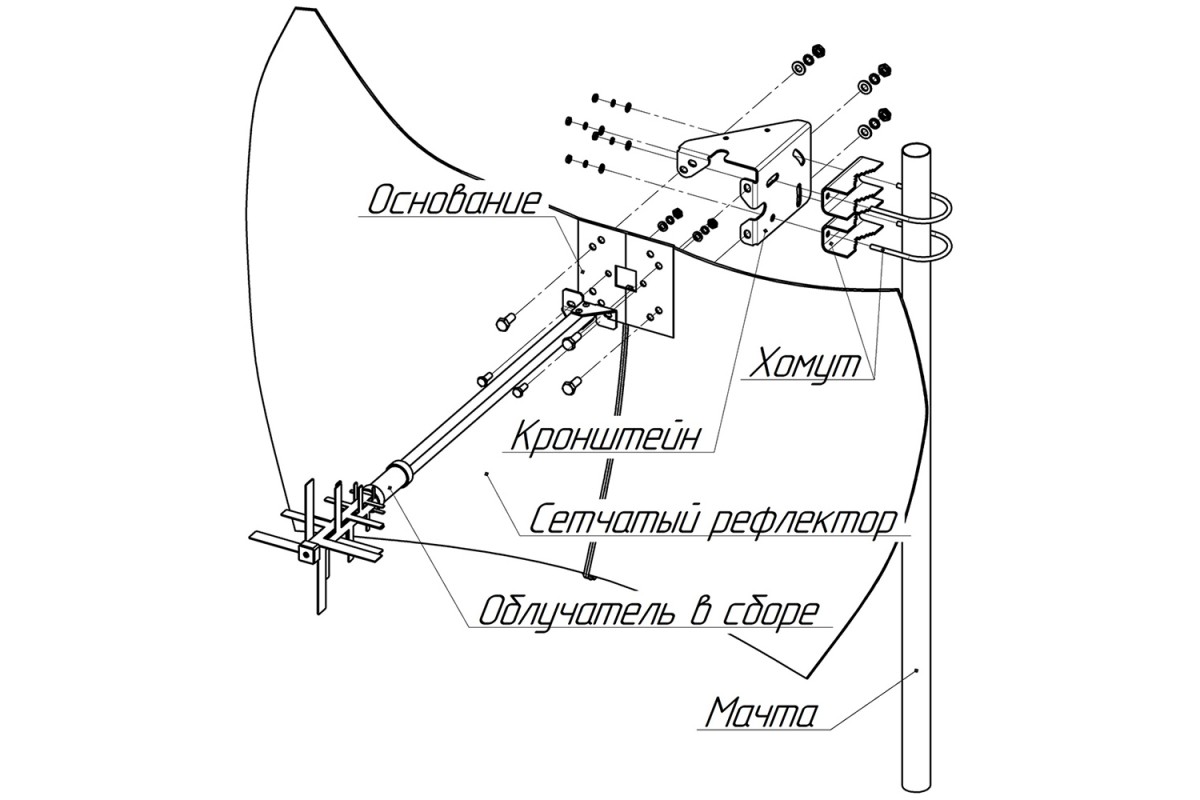 Основание
Хомут
Кронштейн
Сетчатый рефлектор
Облучатель в сборе
Мачта